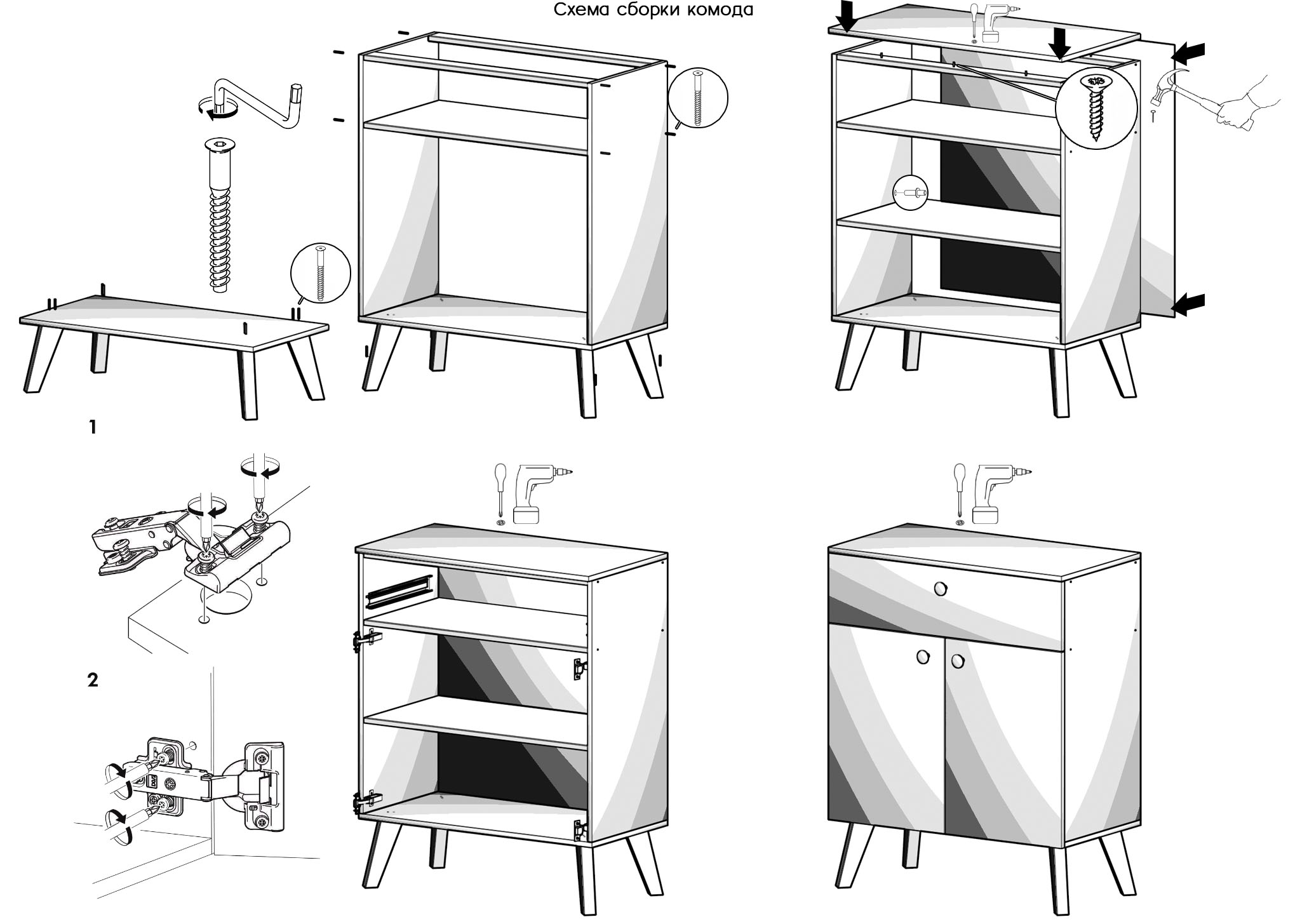 Схема сборки комода

1

2