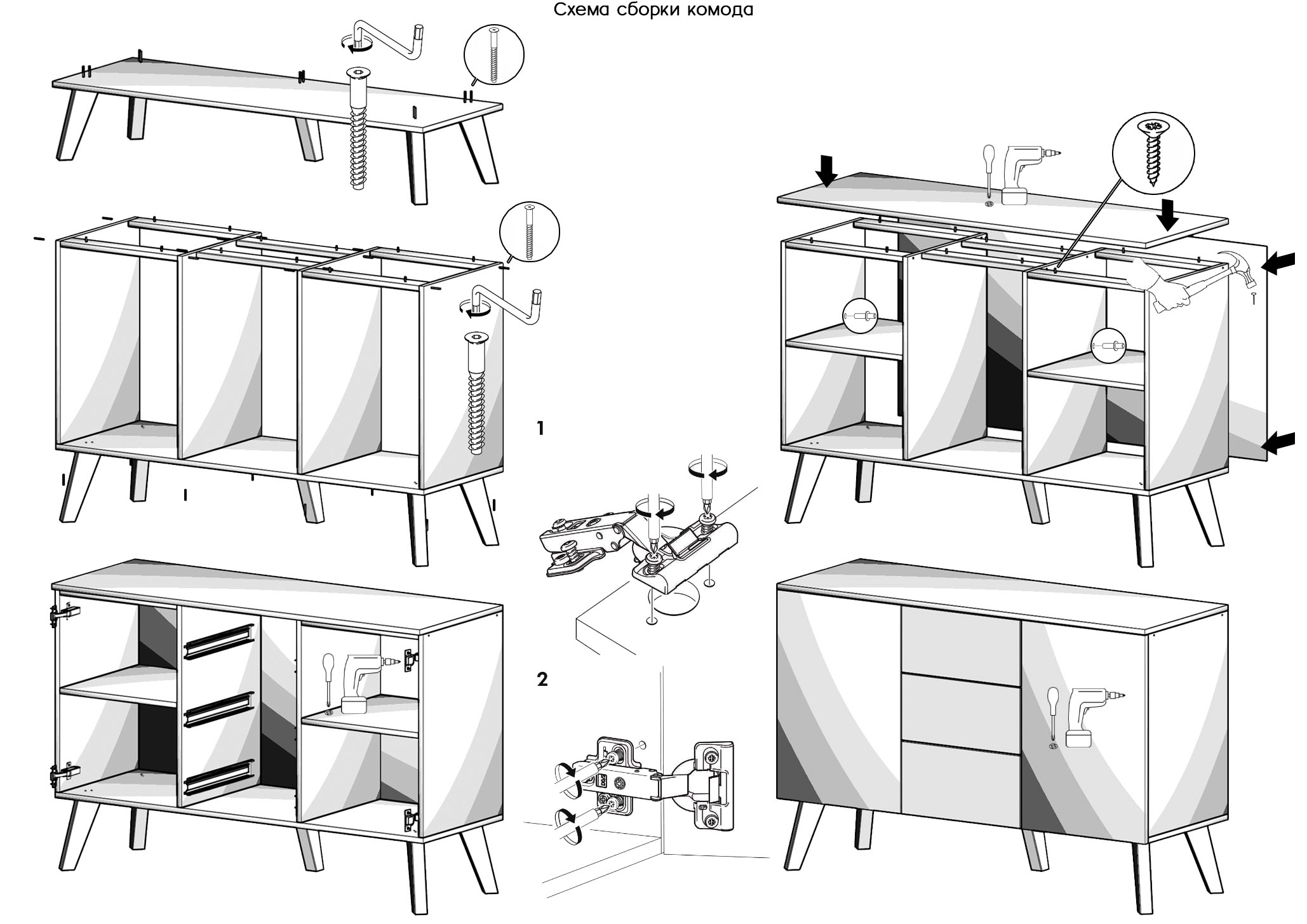 Схема сборки комода

1

2