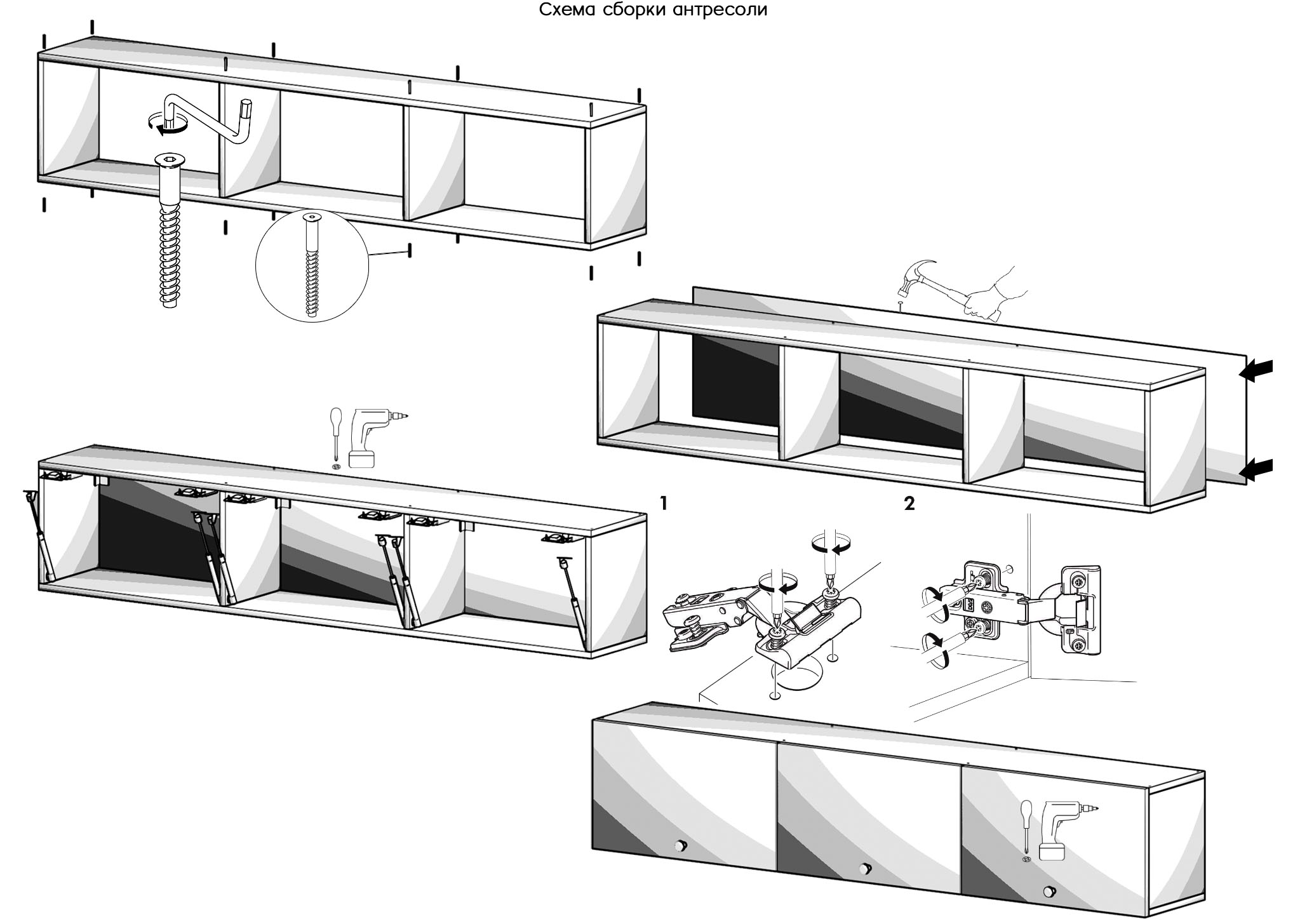 Схема сборки антресоли

1

2