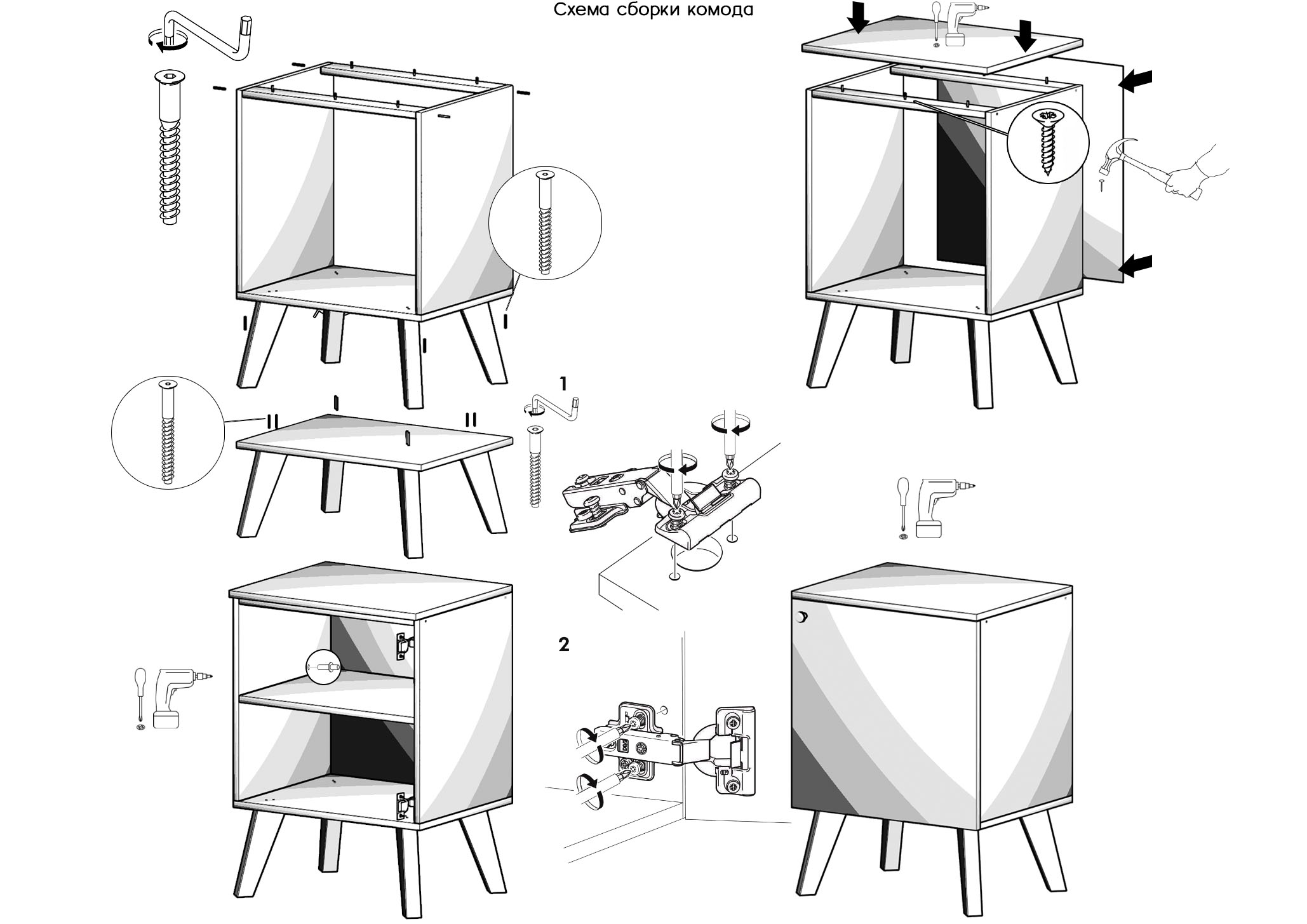 Схема сборки комода

1

2