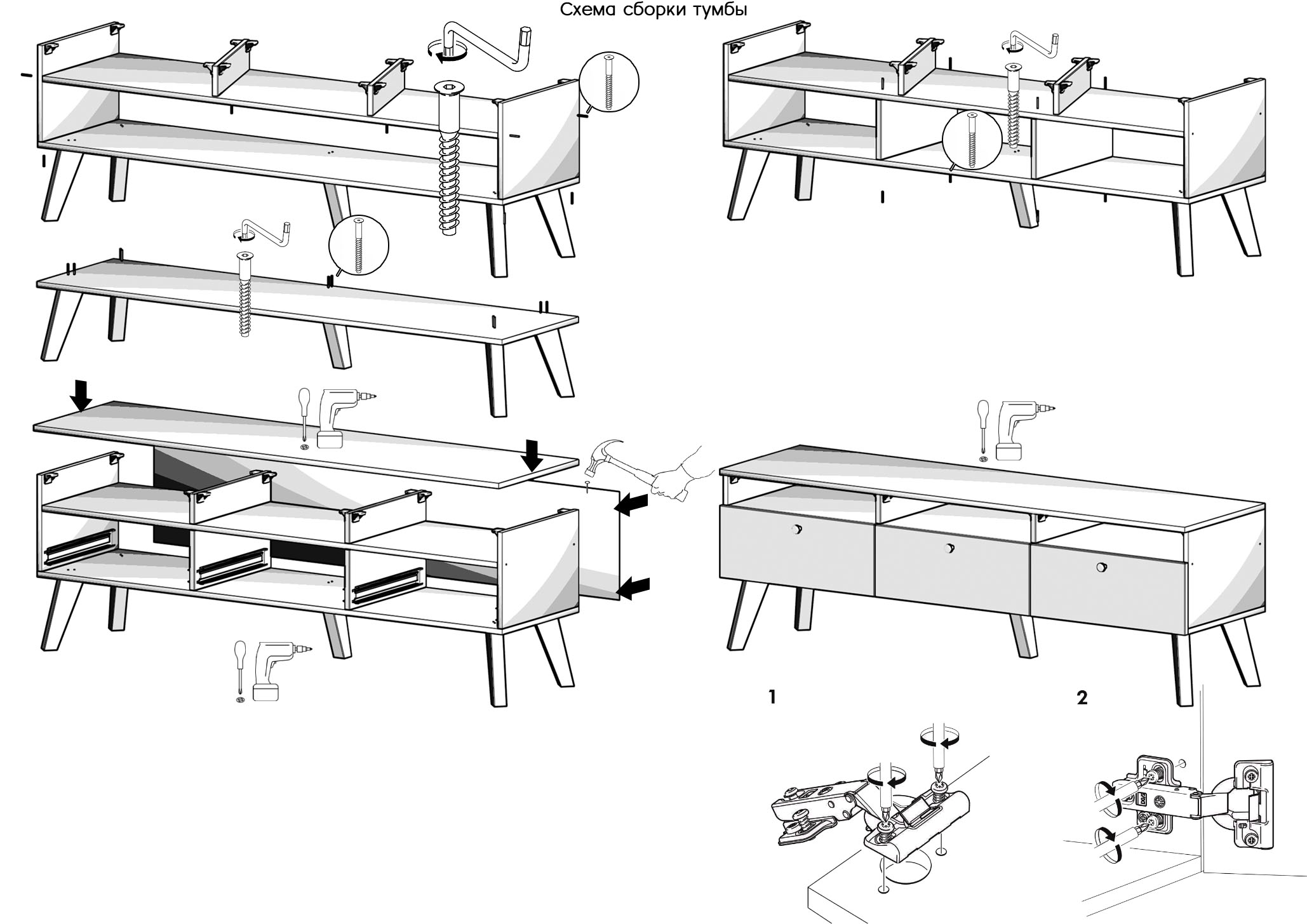 Схема сборки тумбы

1

2