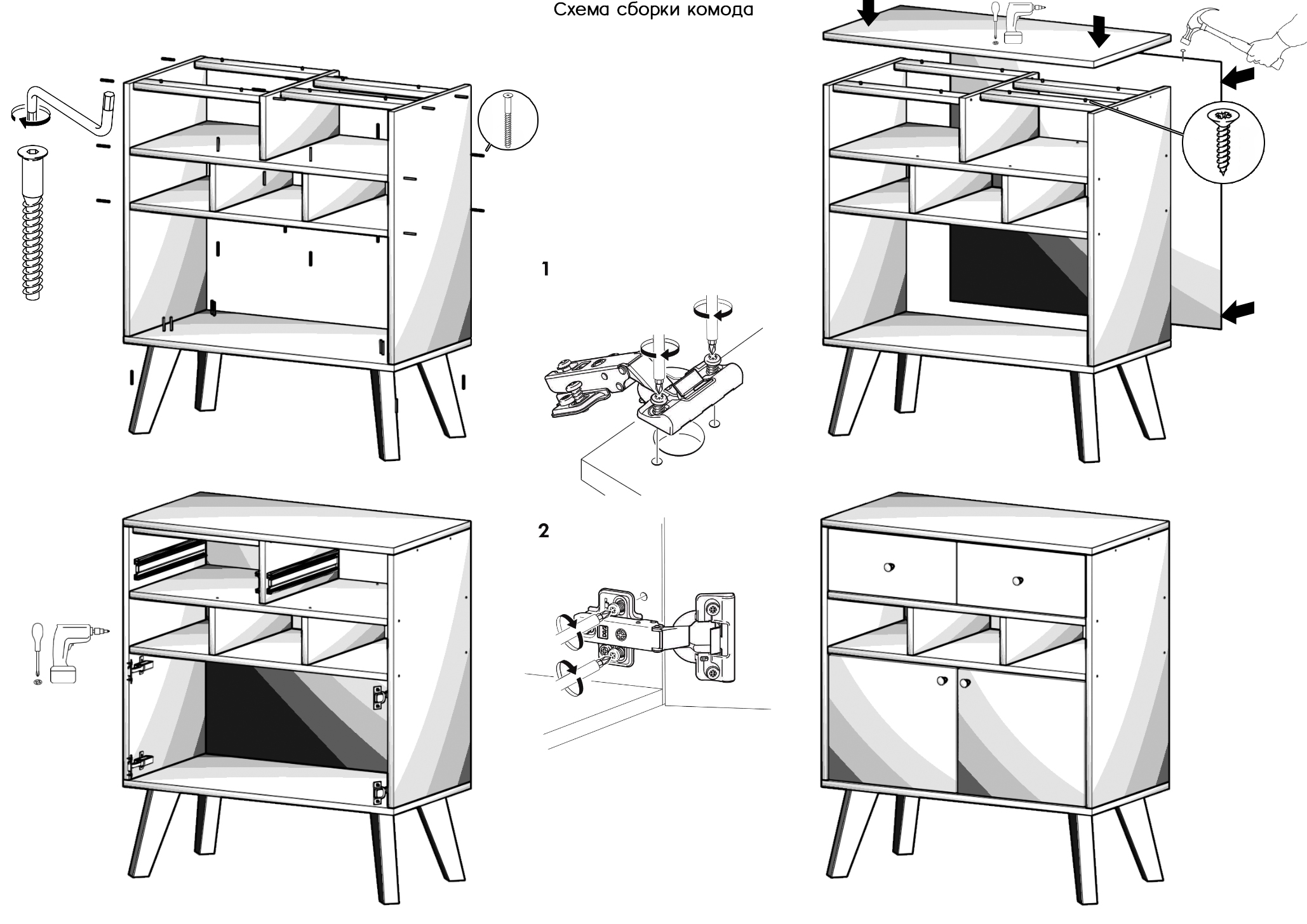 Схема сборки комода

1

2