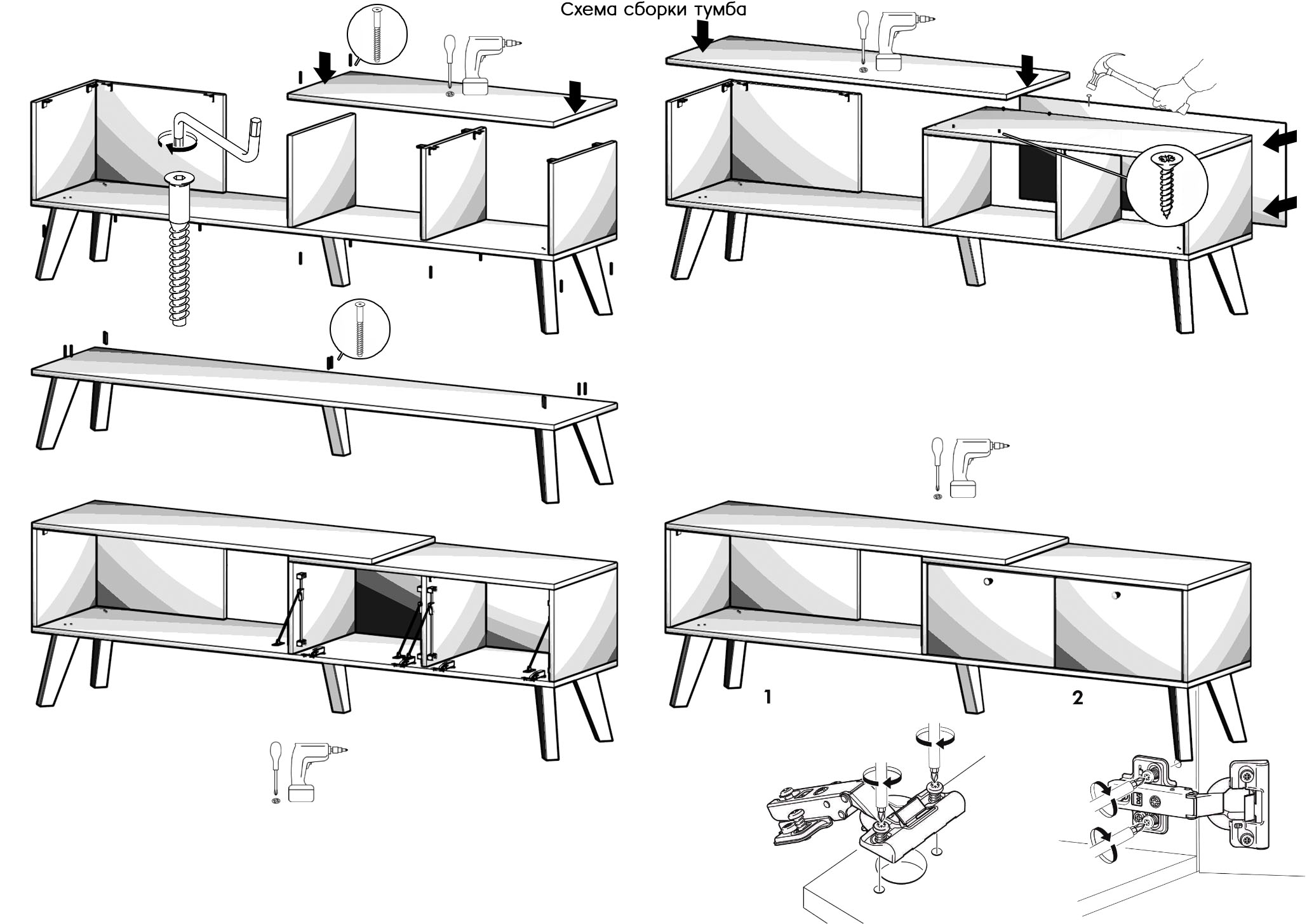 Схема сборки тумба

1

2