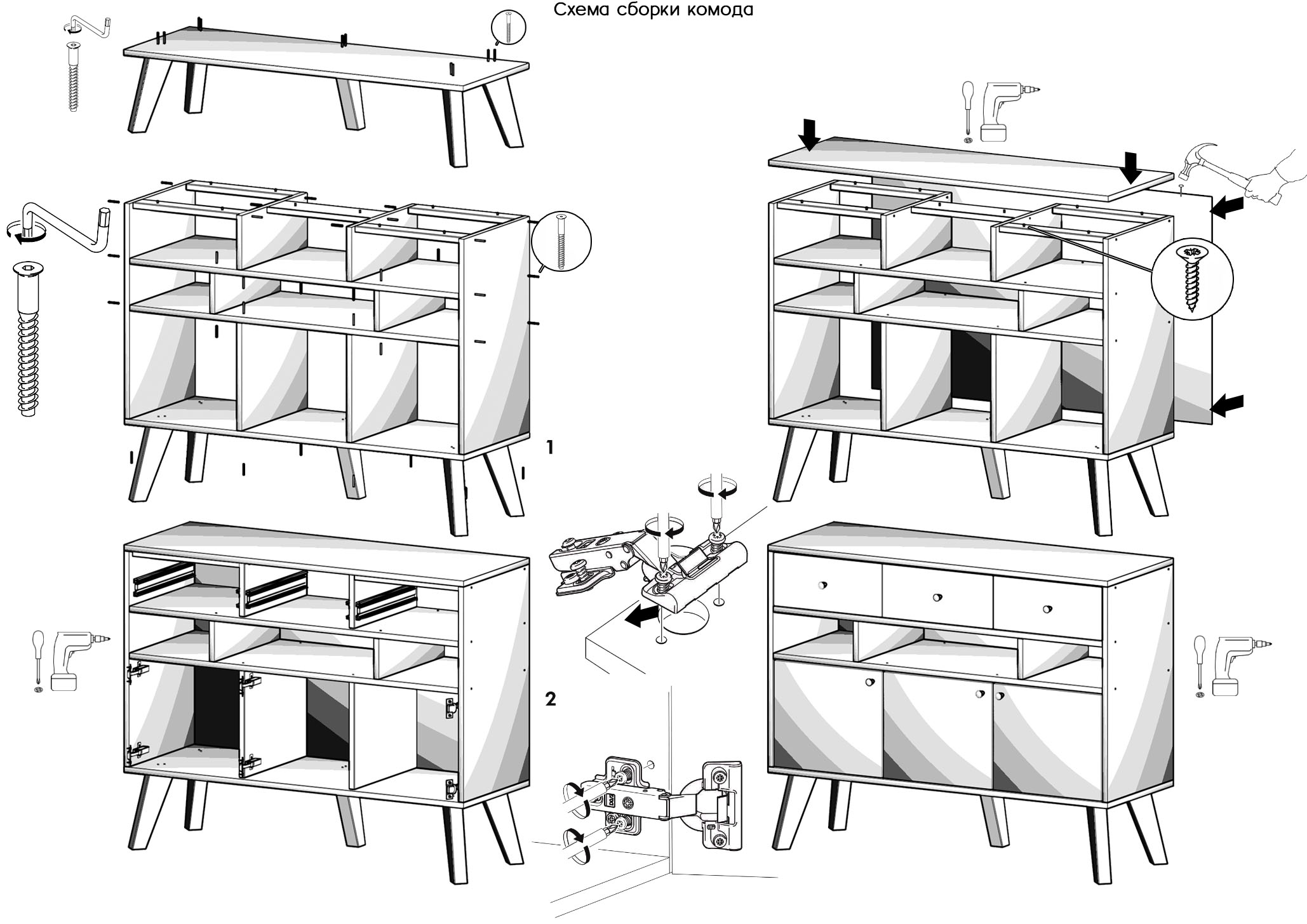 Схема сборки комода

1

2