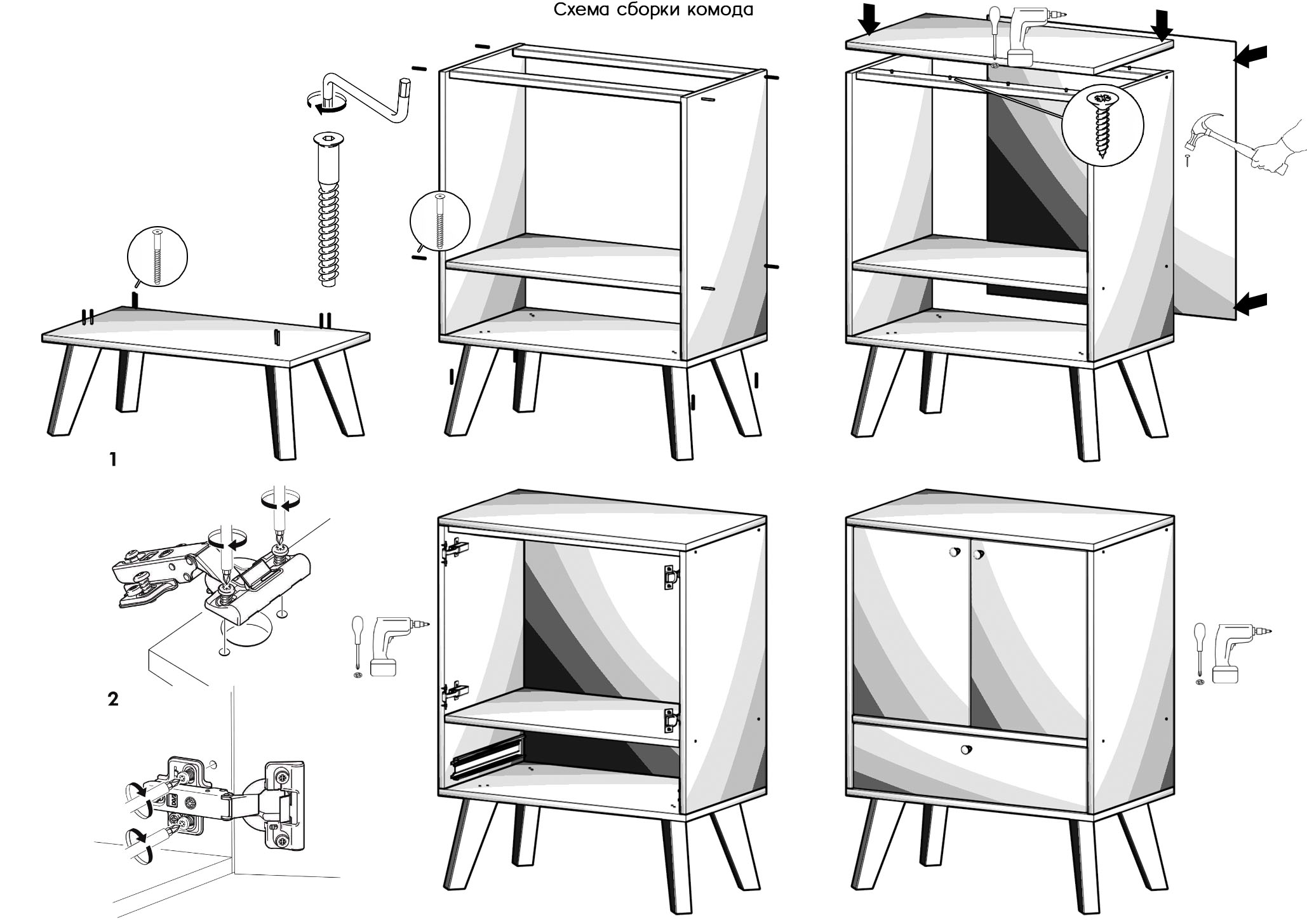 Схема сборки комода

1

2