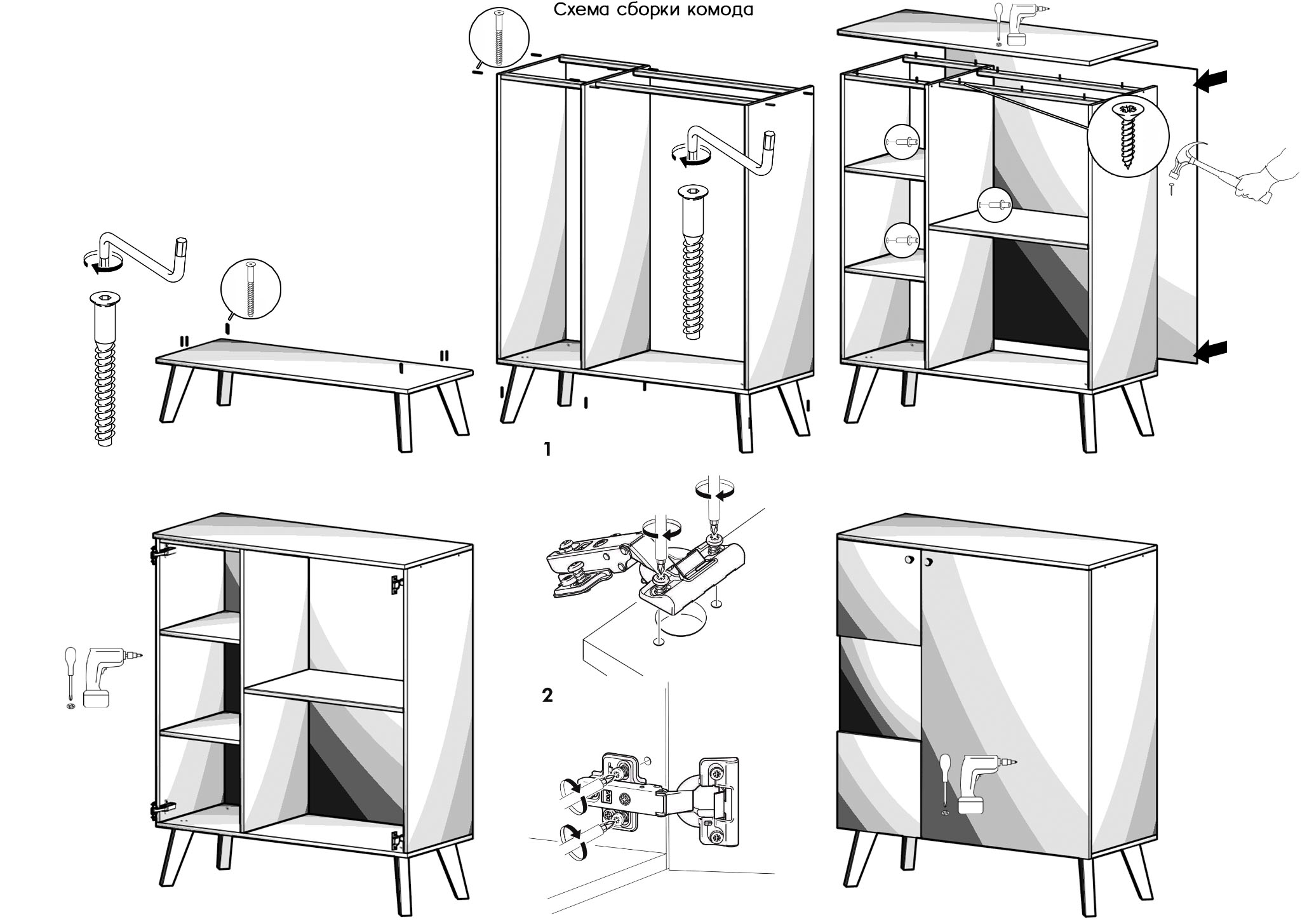 Схема сборки комода

1

2