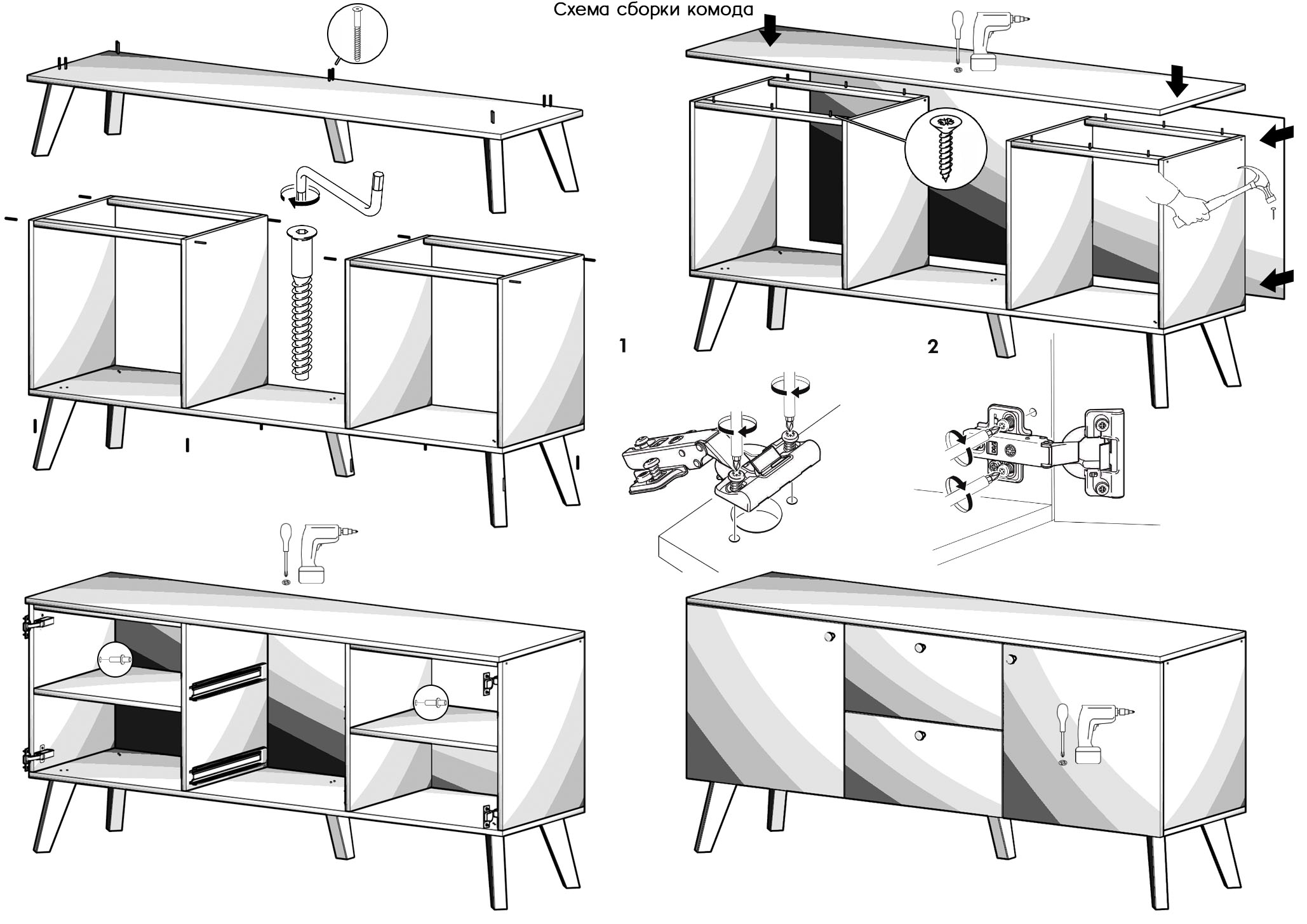 Схема сборки комода

1

2