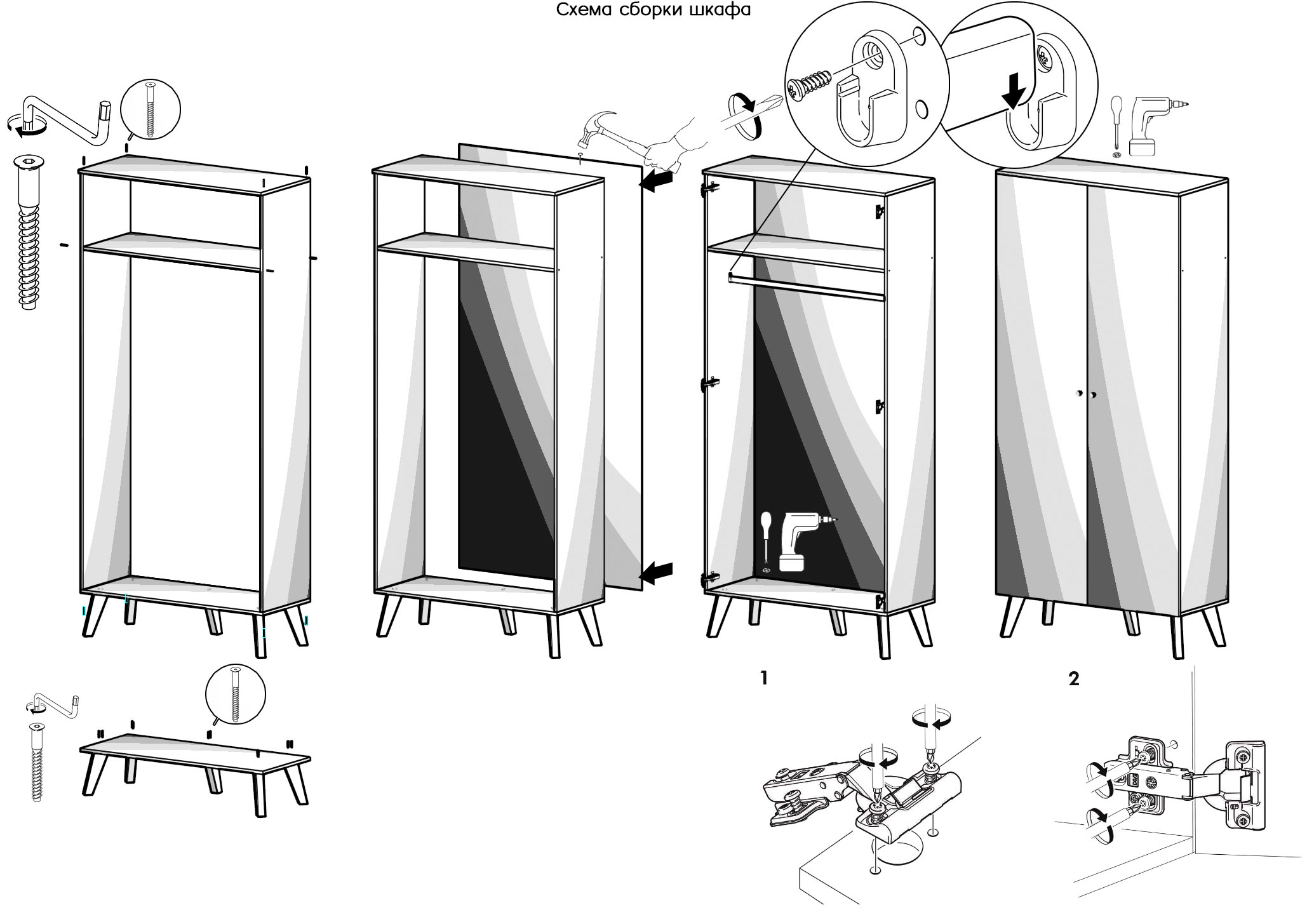 Схема сборки шкафа

1

2