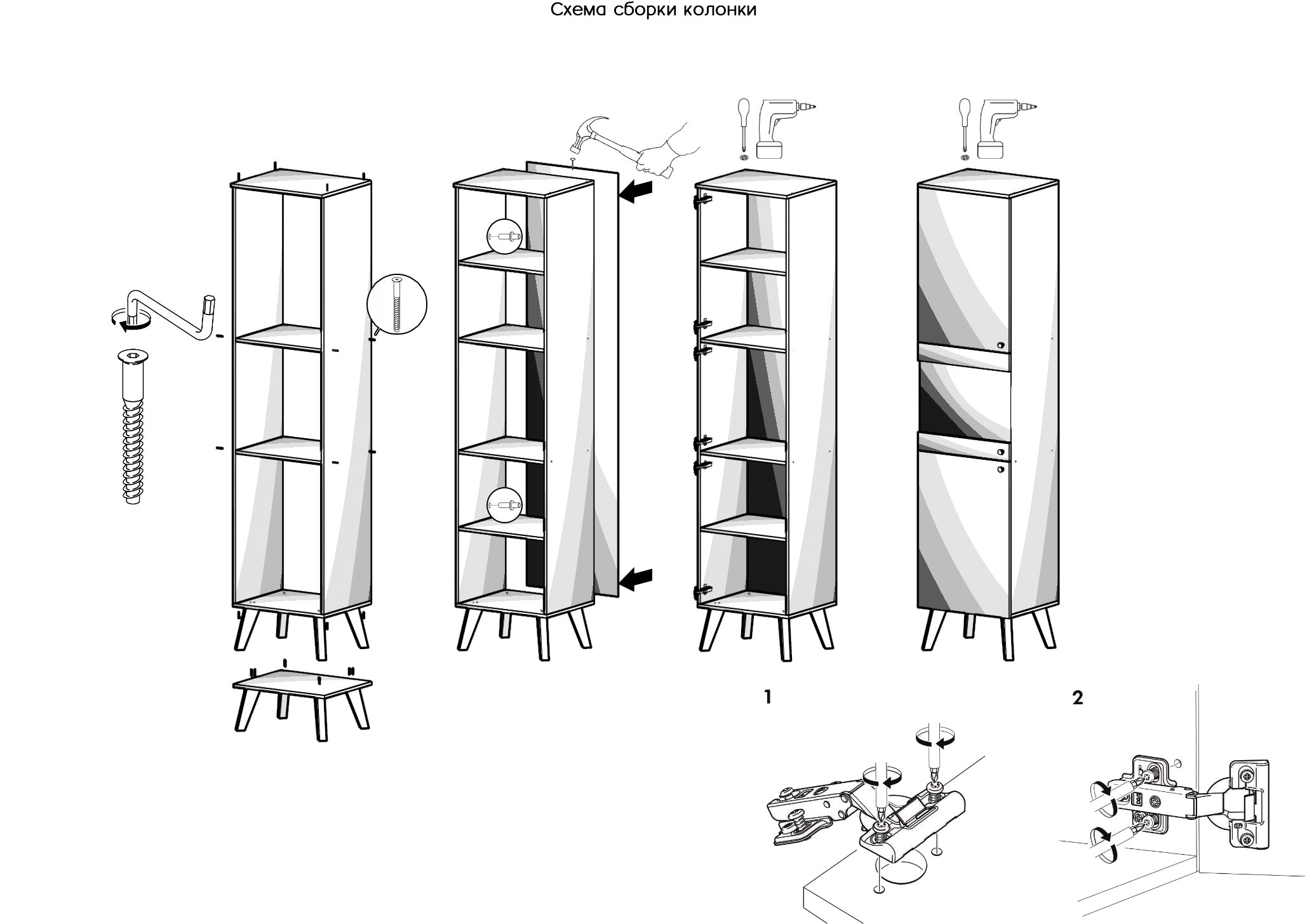 Схема сборки колонки

1

2