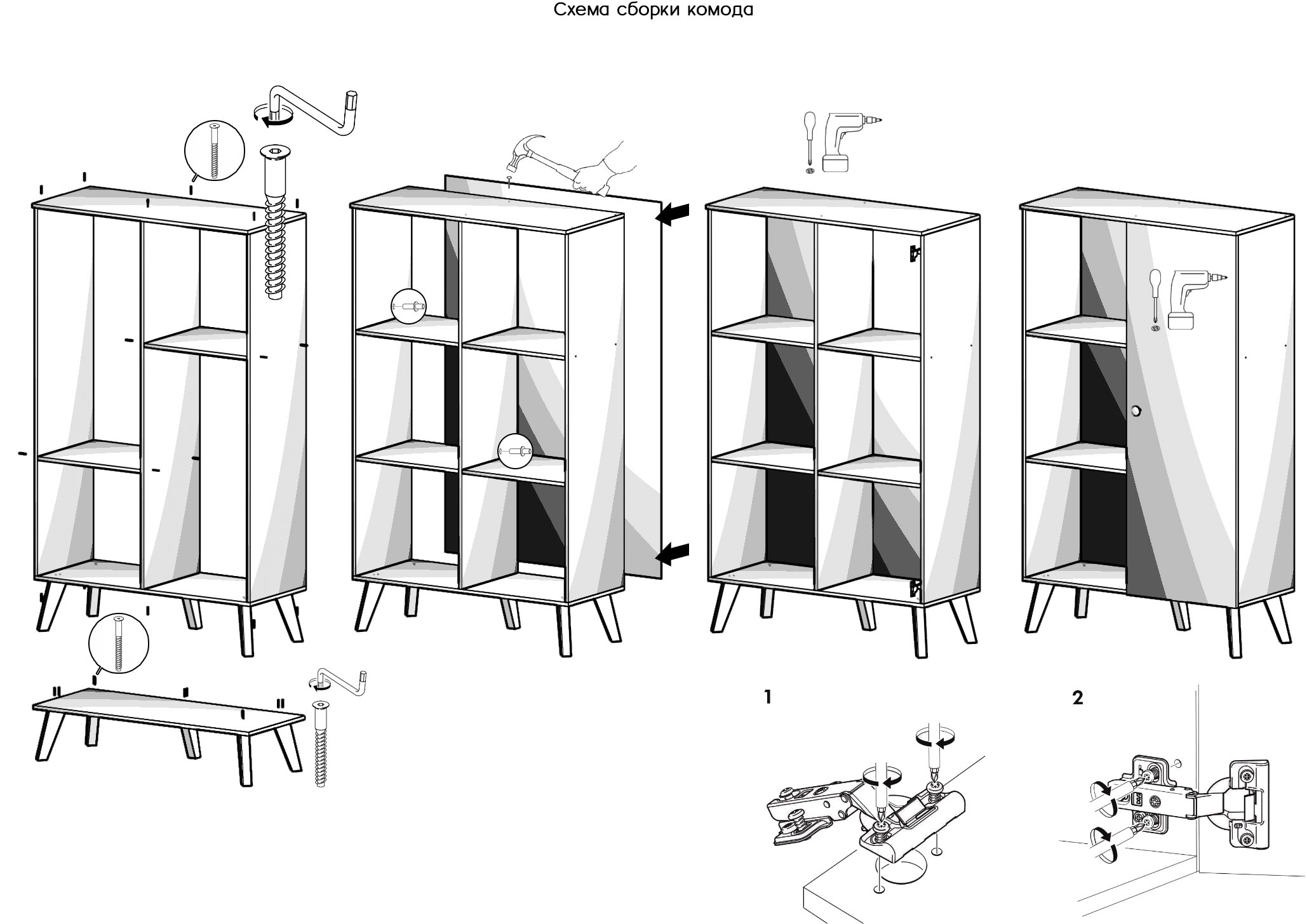 Схема сборки комода

1

2