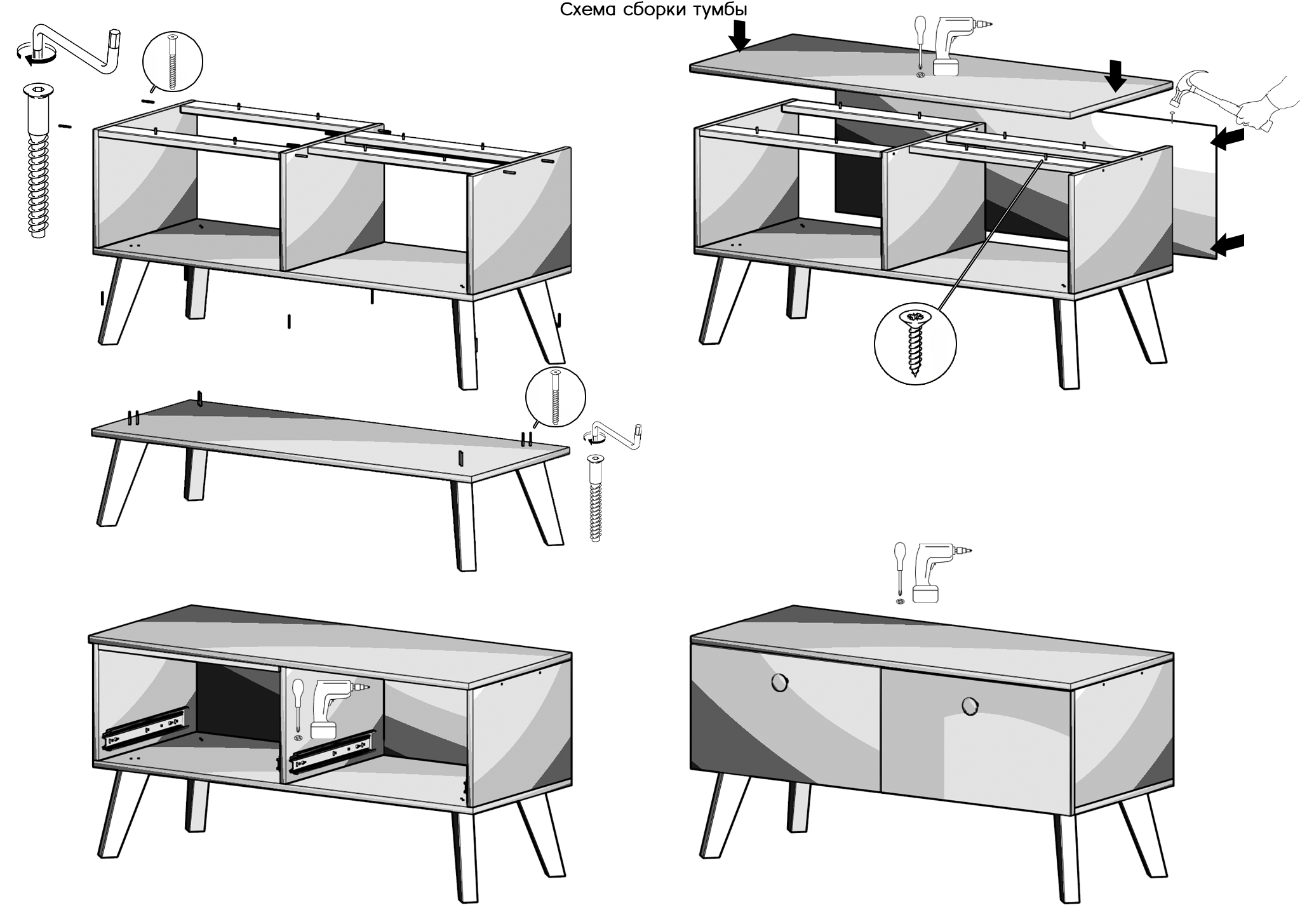 Схема сборки тумбы