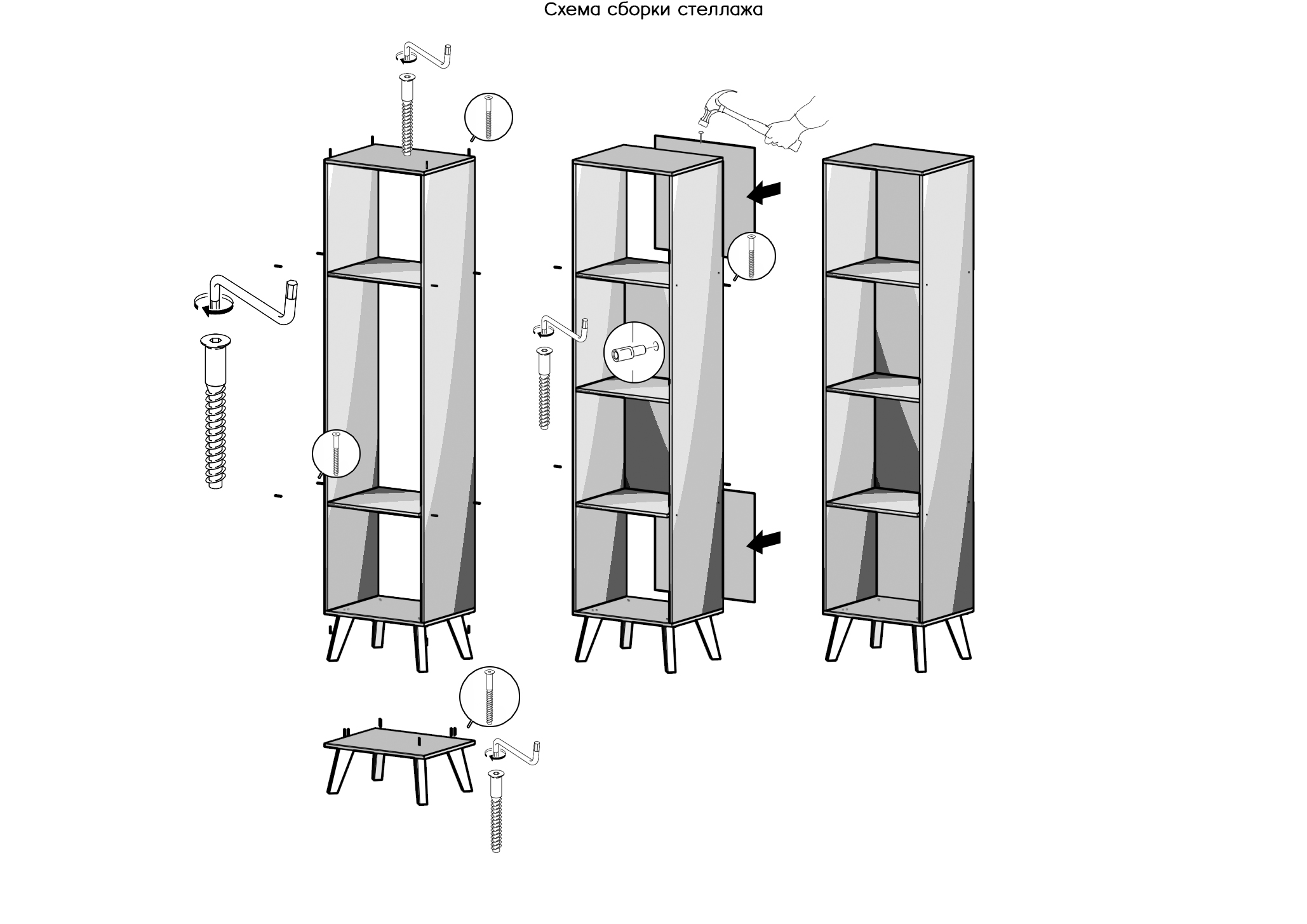 Схема сборки стеллажа