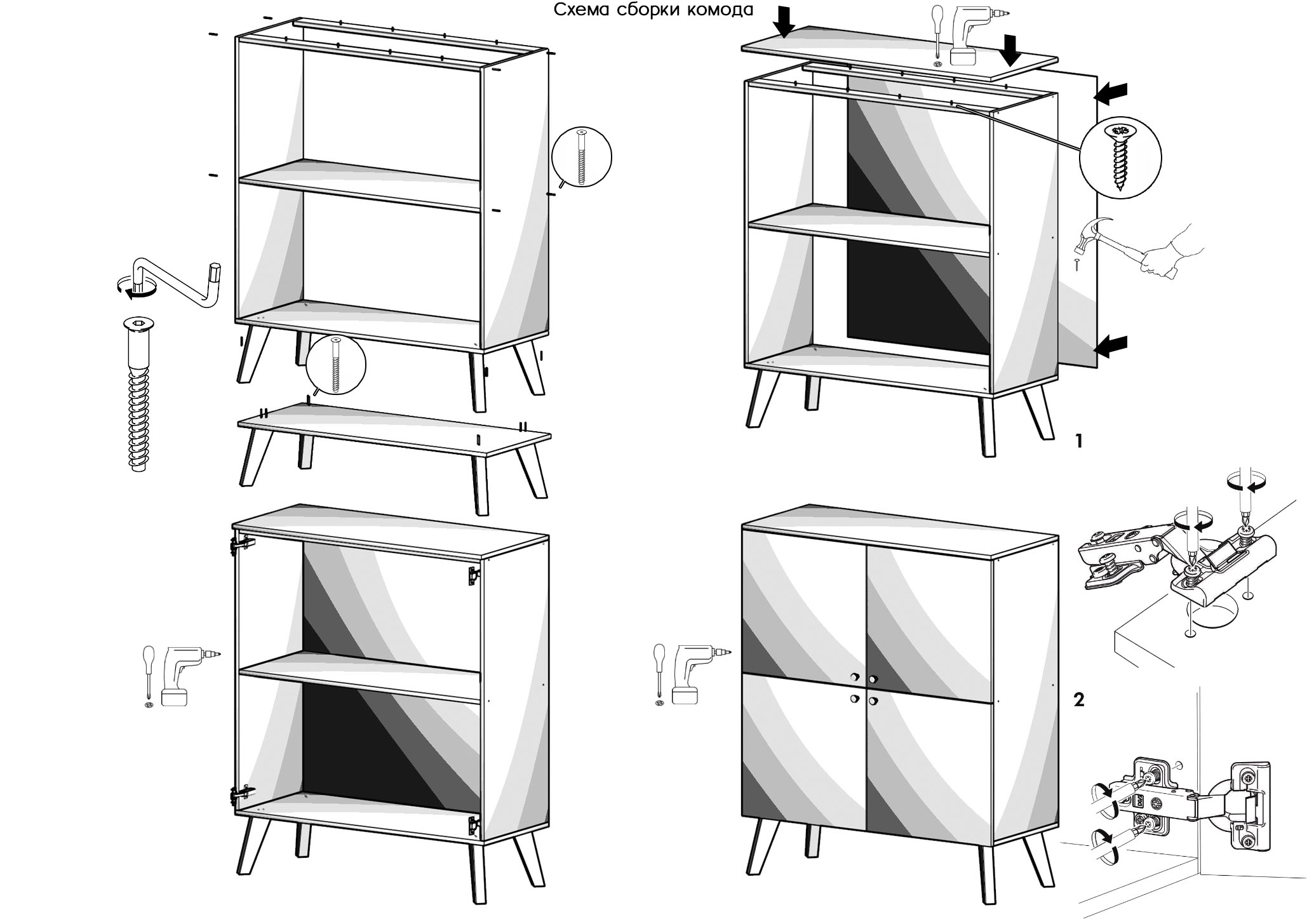 Схема сборки комода

1

2