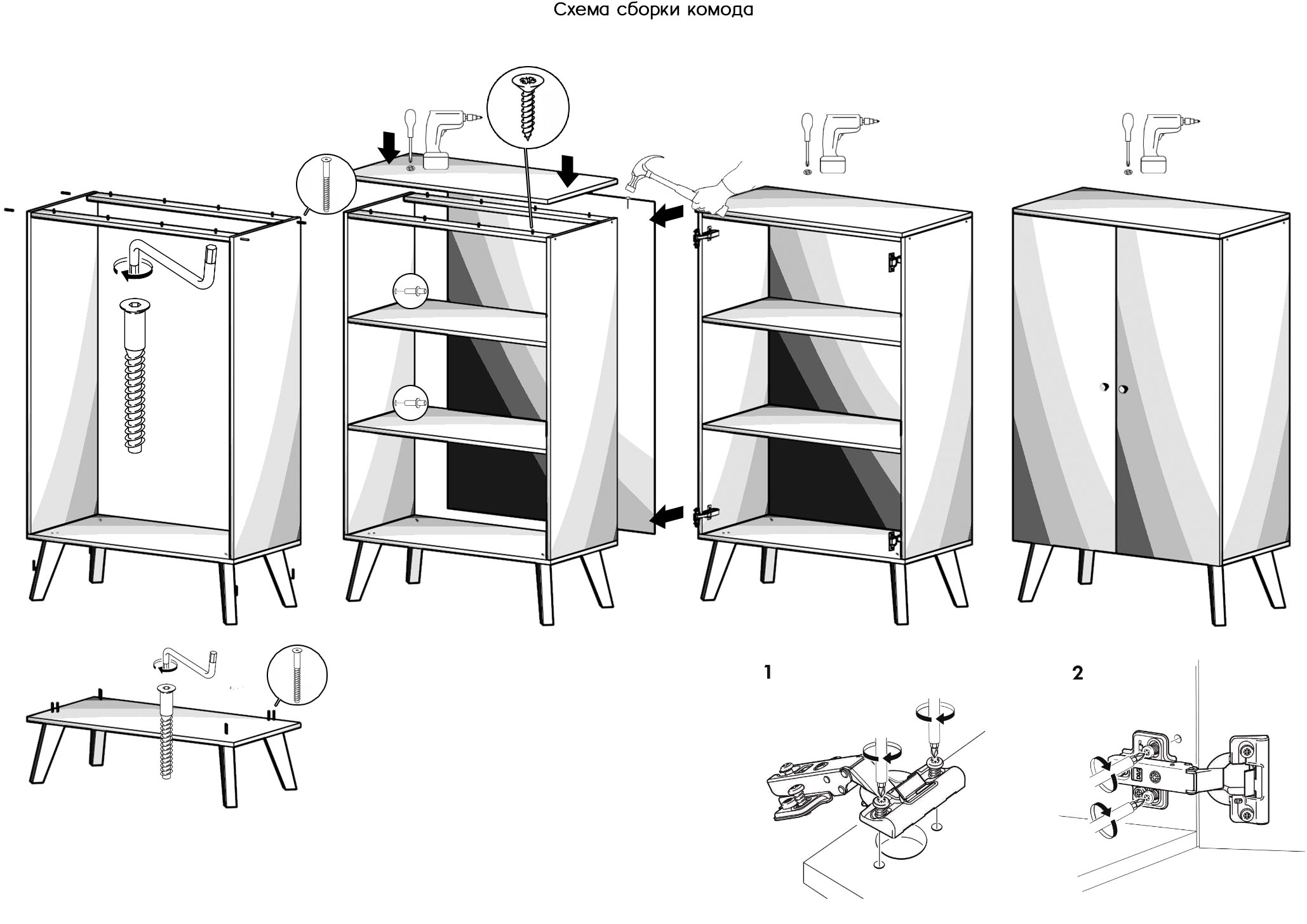 Схема сборки комода

1

2