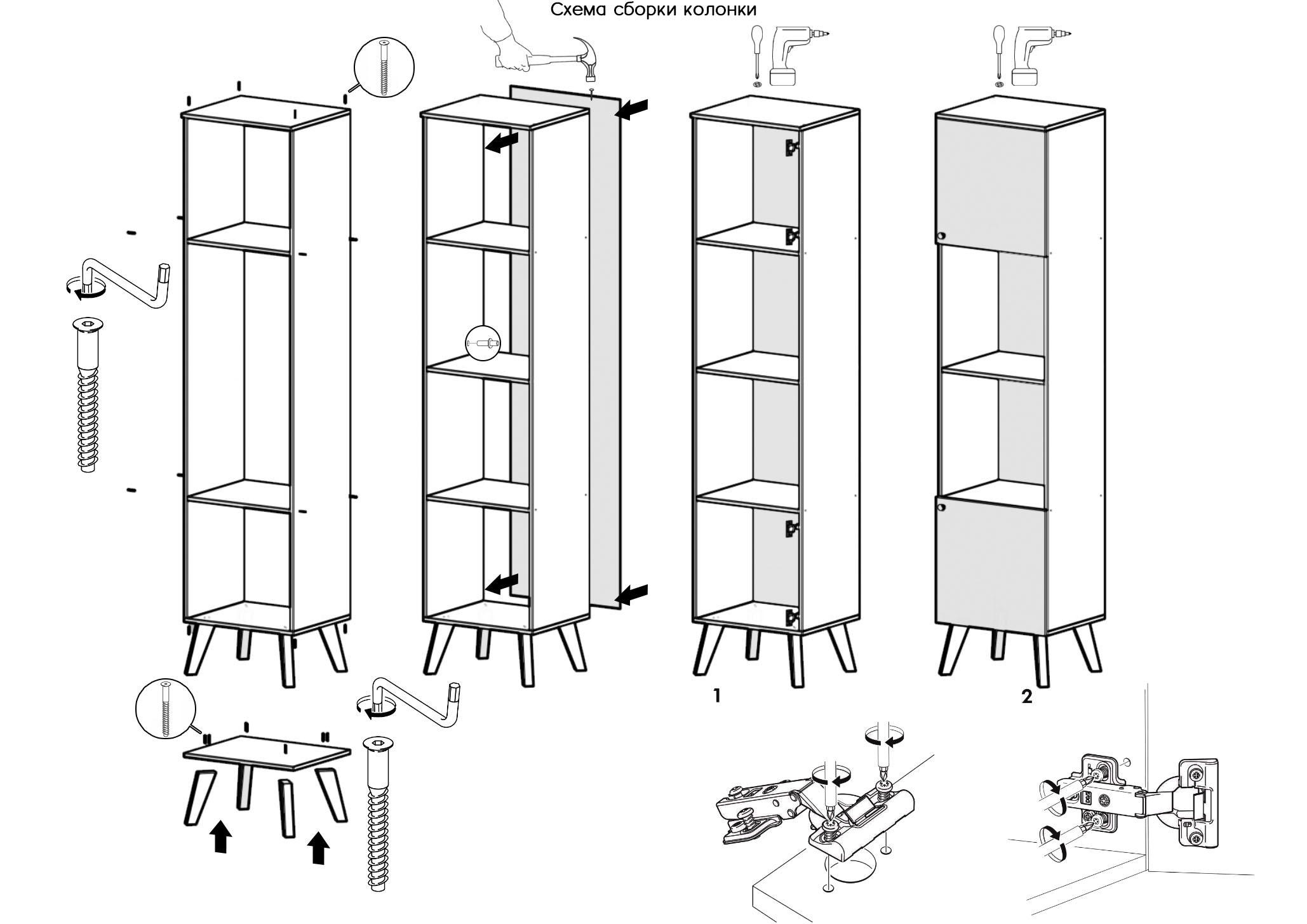 Схема сборки колонки

1

2