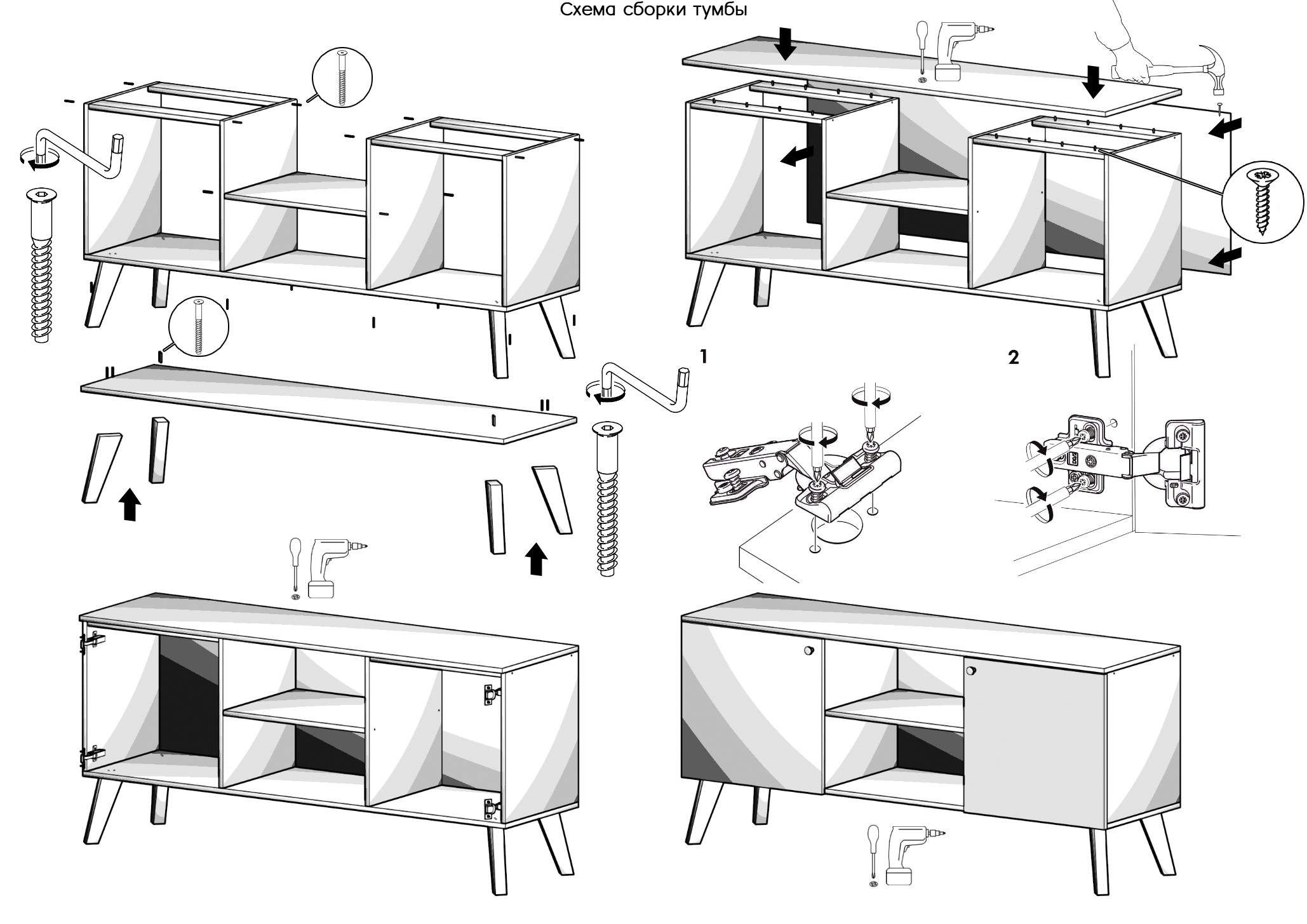 Схема сборки тумбы

1

2