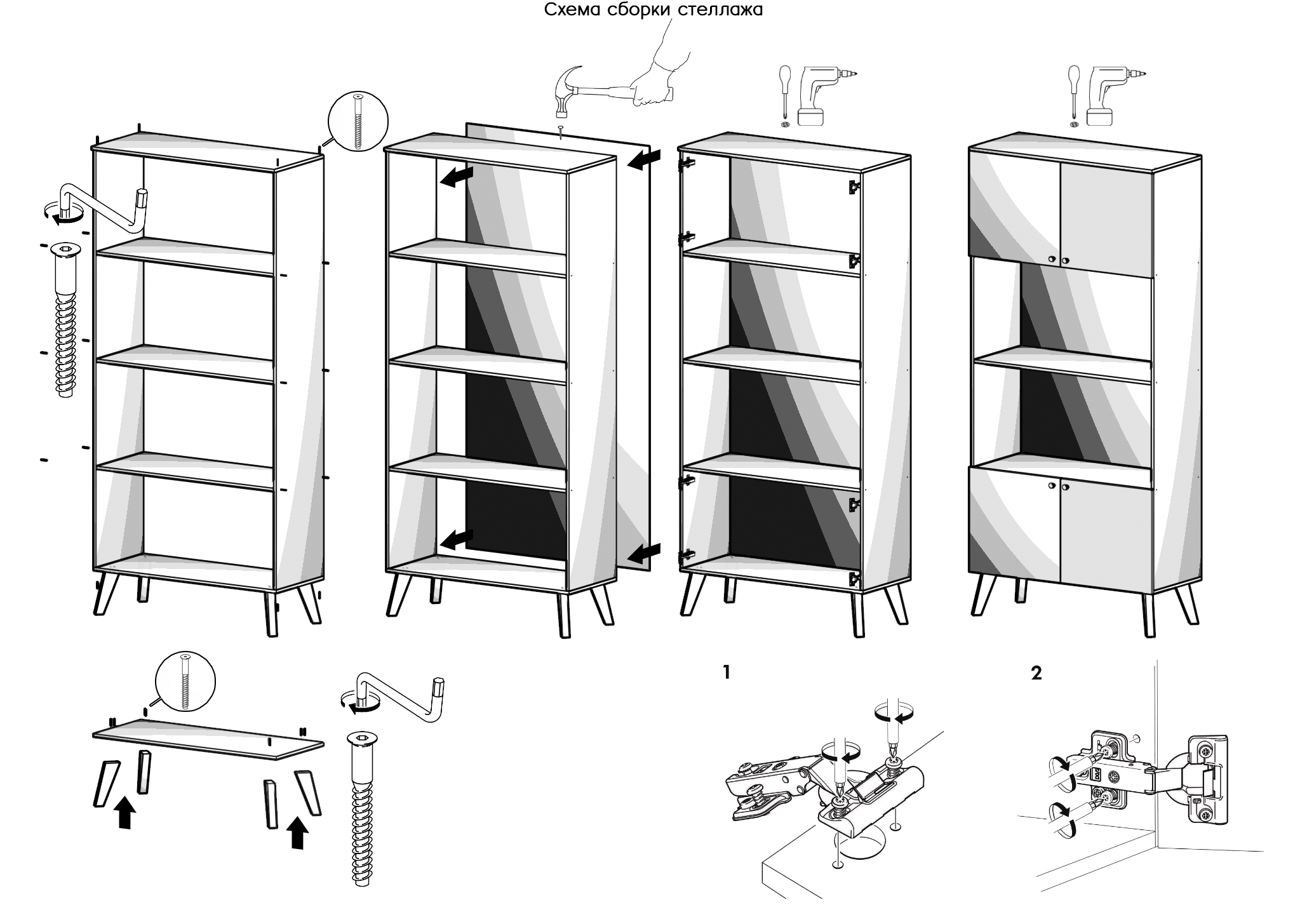 Схема сборки стеллажа

1

2