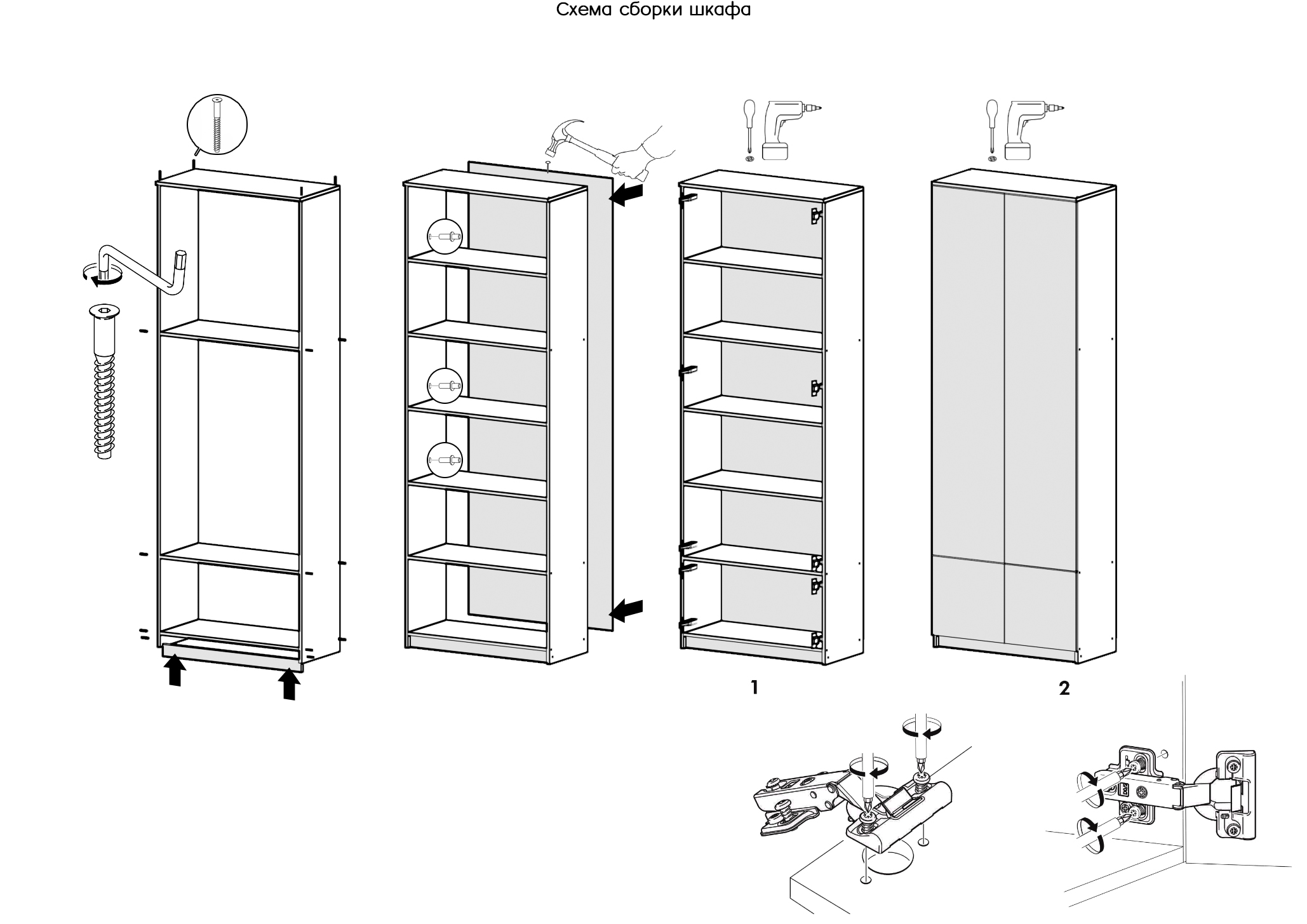 Схема сборки шкафа

1

2