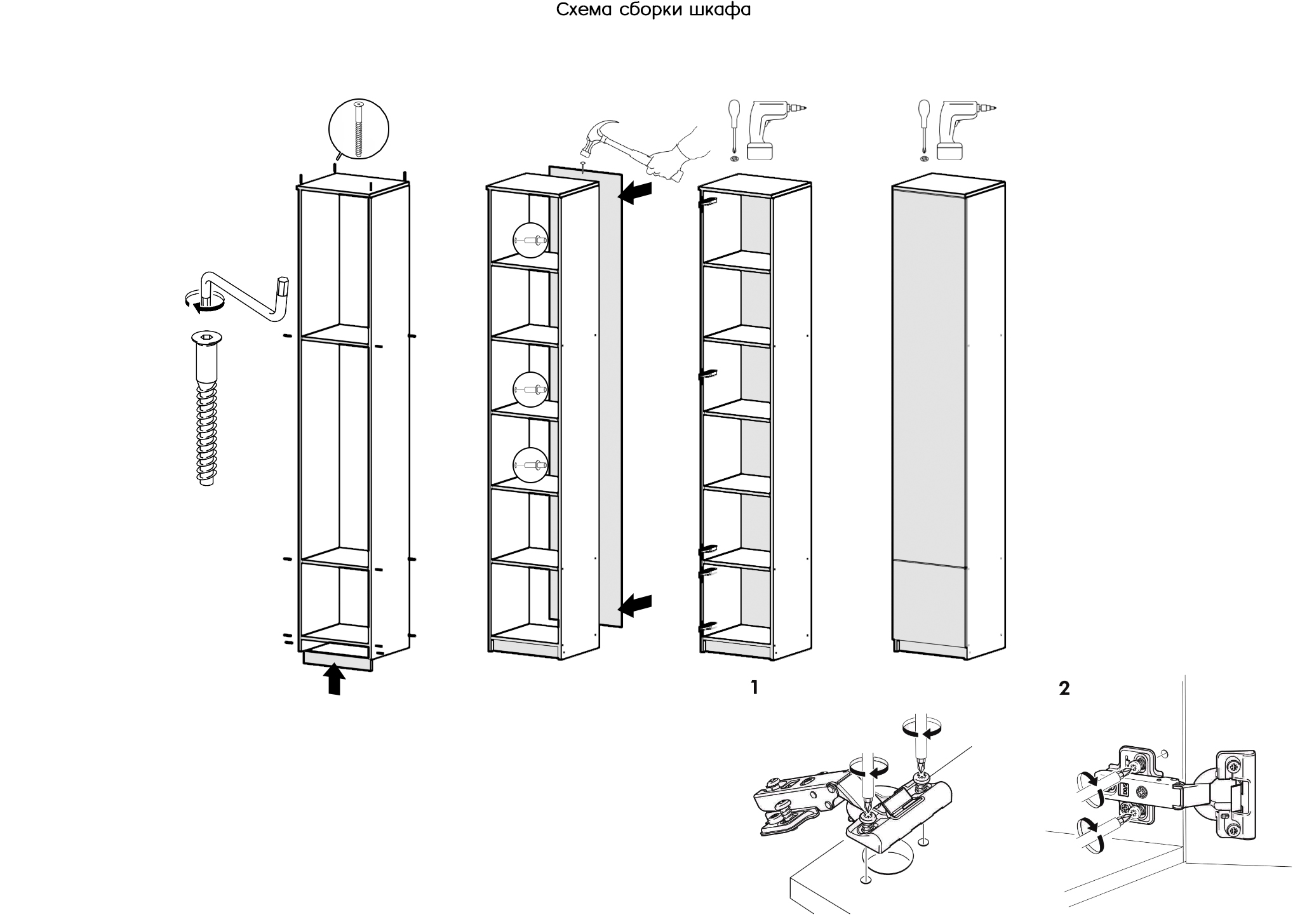 Схема сборки шкафа

1

2